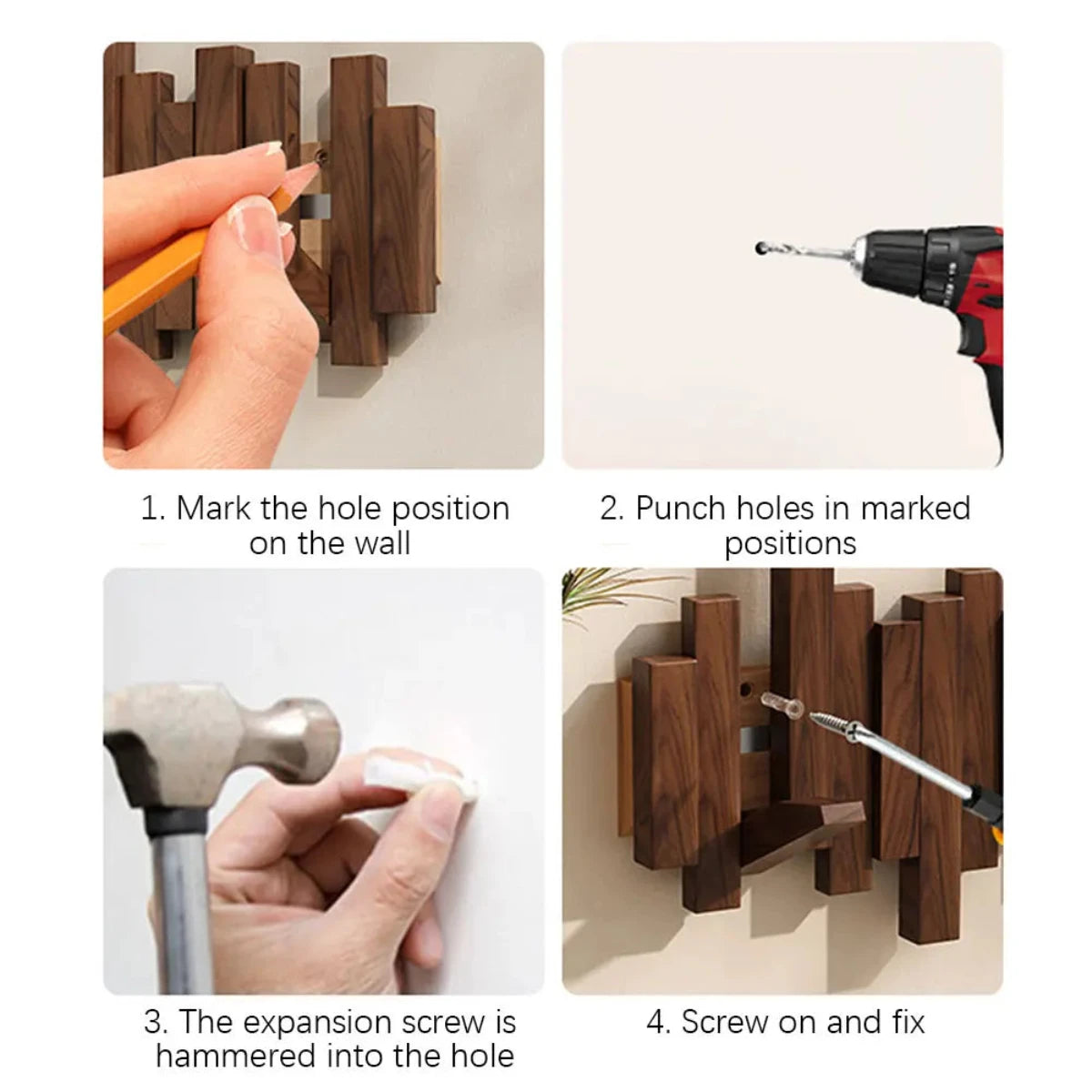 1. Mark the hole position on the wall

2. Punch holes in marked positions

3. The expansion screw is hammered into the hole

4. Screw on and fix